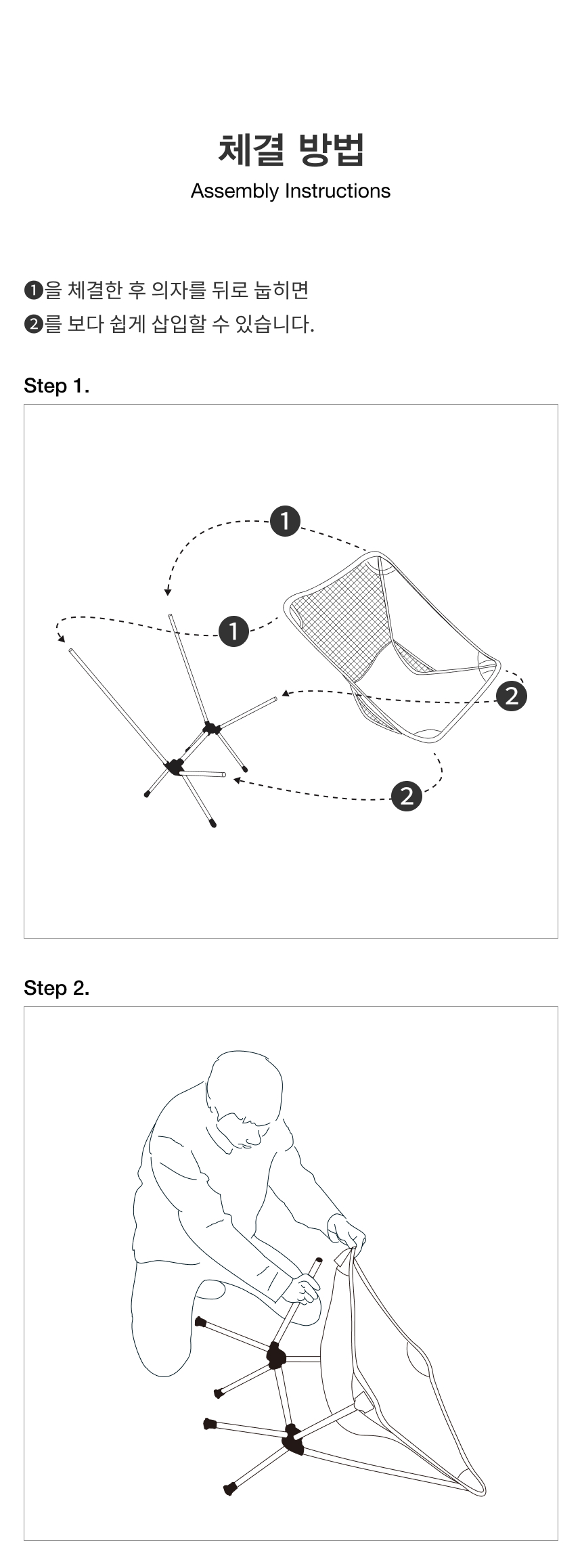 체결 방법
Assembly Instructions

❶을 체결한 후 의자를 뒤로 눕히면
❷를 보다 쉽게 삽입할 수 있습니다.

Step 1.

1
1
2
2

Step 2.