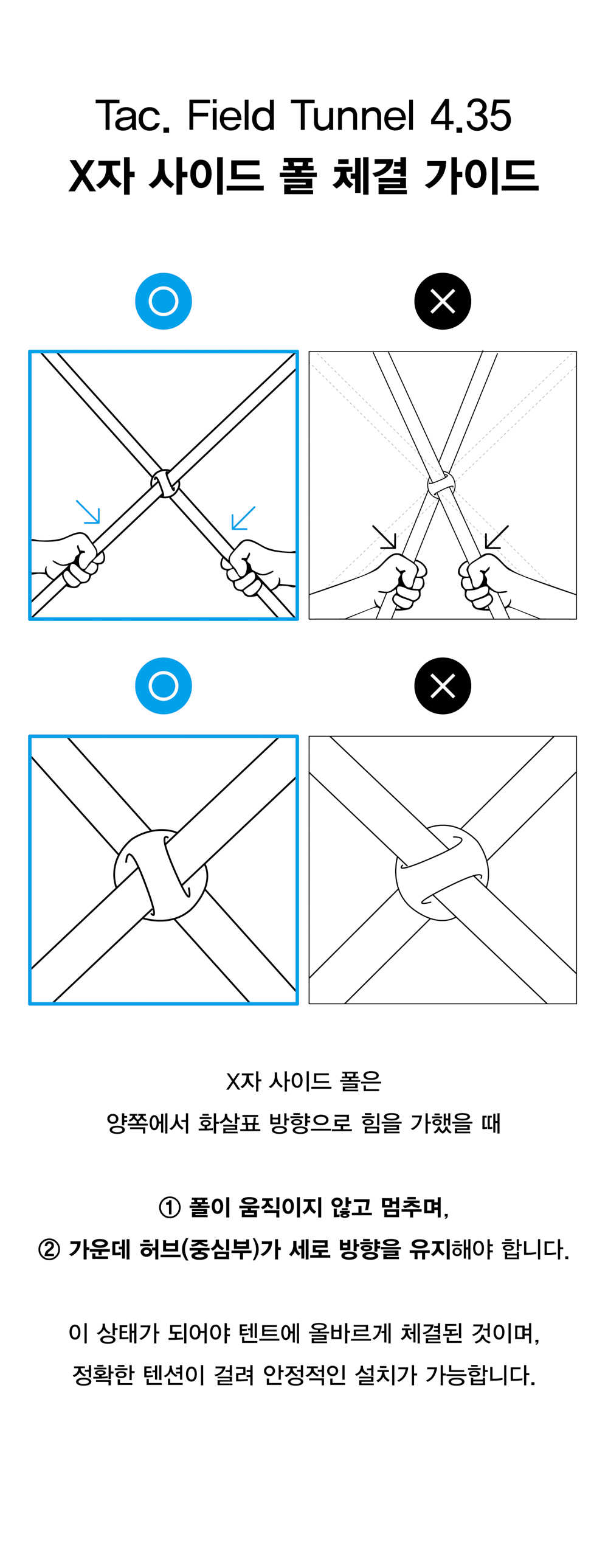 Tac. Field Tunnel 4.35
X자 사이드 폴 체결 가이드

X자 사이드 폴은
양쪽에서 화살표 방향으로 힘을 가했을 때

① 폴이 움직이지 않고 멈추며,
② 가운데 허브(중심부)가 세로 방향을 유지해야 합니다.

이 상태가 되어야 텐트에 올바르게 체결된 것이며,
정확한 텐션이 걸려 안정적인 설치가 가능합니다.